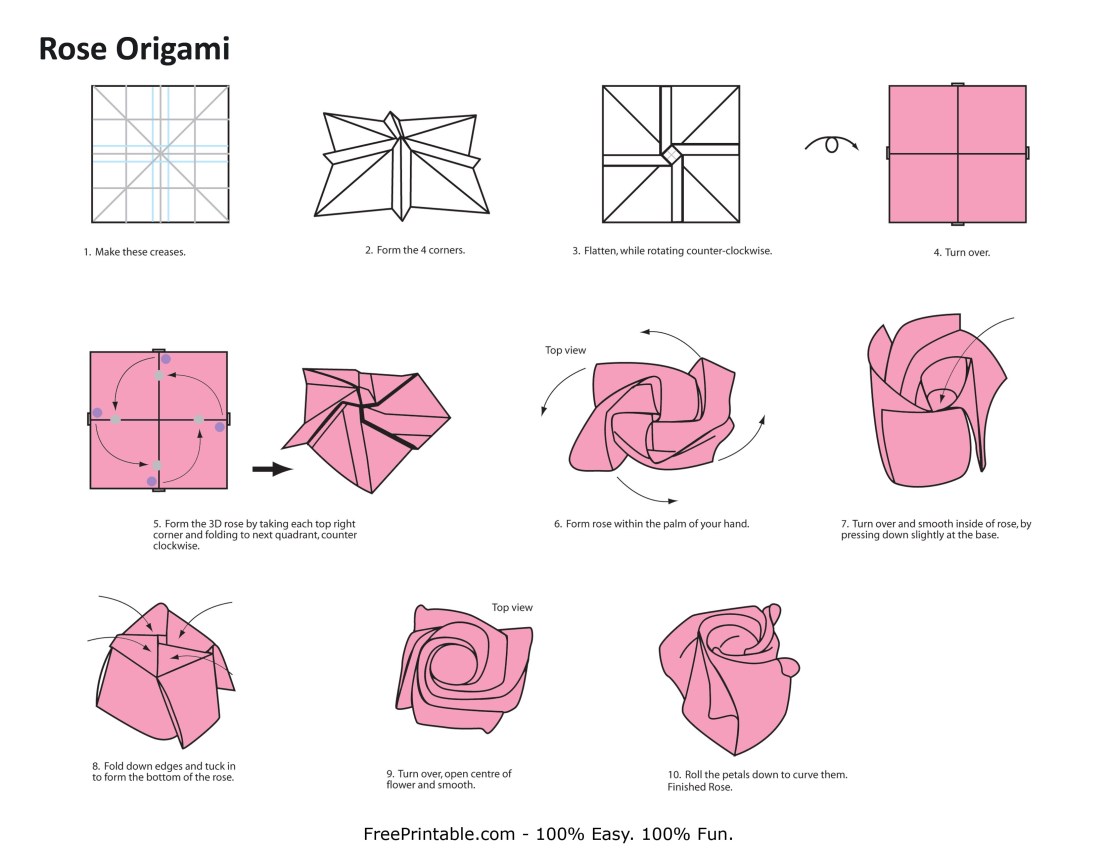 Rose Origami

1. Make these creases.

2. Form the 4 corners.

3. Flatten, while rotating counter-clockwise.

4. Turn over.

5. Form the 3D rose by taking each top right corner and folding to next quadrant, counter clockwise.

Top view

6. Form rose within the palm of your hand.

7. Turn over and smooth inside of rose, by pressing down slightly at the base.

8. Fold down edges and tuck in to form the bottom of the rose.

Top view

9. Turn over, open centre of flower and smooth.

10. Roll the petals down to curve them. Finished Rose.

FreePrintable.com - 100% Easy. 100% Fun.