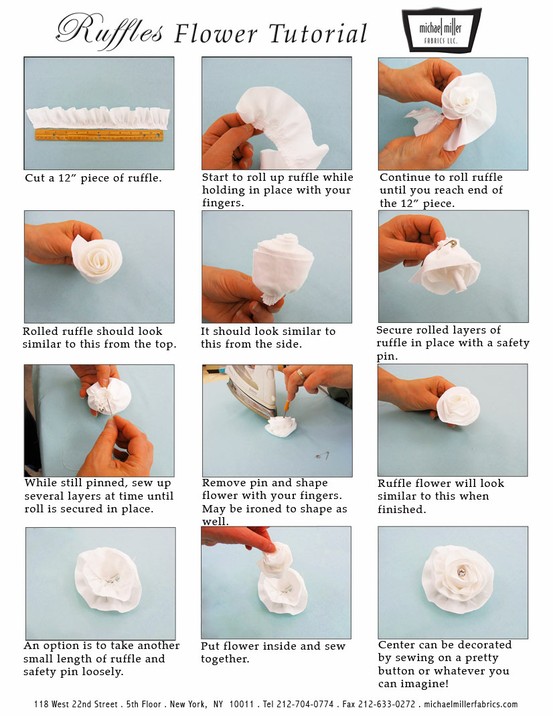 Ruffles Flower Tutorial

michael miller FABRICS LLC.

Cut a 12" piece of ruffle.

Start to roll up ruffle while holding in place with your fingers.

Continue to roll ruffle until you reach end of the 12" piece.

Rolled ruffle should look similar to this from the top.

It should look similar to this from the side.

Secure rolled layers of ruffle in place with a safety pin.

While still pinned, sew up several layers at time until roll is secured in place.

Remove pin and shape flower with your fingers. May be ironed to shape as well.

Ruffle flower will look similar to this when finished.

An option is to take another small length of ruffle and safety pin loosely.

Put flower inside and sew together.

Center can be decorated by sewing on a pretty button or whatever you can imagine!

118 West 22nd Street . 5th Floor . New York, NY 10011 . Tel 212-704-0774 . Fax 212-633-0272 . michaelmillerfabrics.com