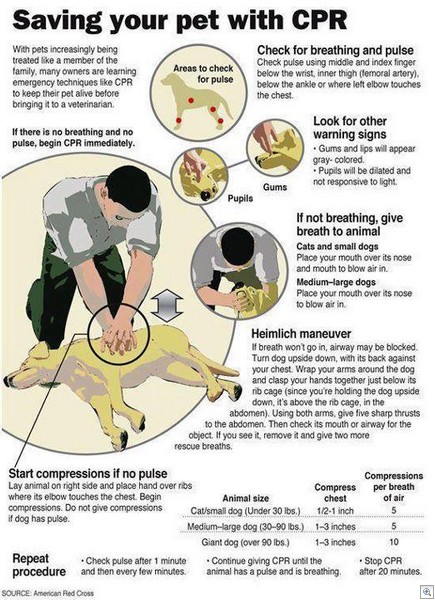 Saving your pet with CPR

With pets increasingly being treated like a member of the family, many owners are learning emergency techniques like CPR to keep their pet alive before bringing it to a veterinarian.

If there is no breathing and no pulse, begin CPR immediately.

Areas to check for pulse

Check for breathing and pulse
Check pulse using middle and index finger below the wrist, inner thigh (femoral artery), below the ankle or where left elbow touches the chest.

Look for other warning signs
• Gums and lips will appear gray- colored.
• Pupils will be dilated and not responsive to light.

Pupils

Gums

If not breathing, give breath to animal
Cats and small dogs
Place your mouth over its nose and mouth to blow air in.
Medium–large dogs
Place your mouth over its nose to blow air in.

Heimlich maneuver
If breath won't go in, airway may be blocked. Turn dog upside down, with its back against your chest. Wrap your arms around the dog and clasp your hands together just below its rib cage (since you're holding the dog upside down, it's above the rib cage, in the abdomen). Using both arms, give five sharp thrusts to the abdomen. Then check its mouth or airway for the object. If you see it, remove it and give two more rescue breaths.

Start compressions if no pulse
Lay animal on right side and place hand over ribs where its elbow touches the chest. Begin compressions. Do not give compressions if dog has pulse.

| Animal size | Compress chest | Compressions per breath of air |
|---|---|---|
| Cat/small dog (Under 30 lbs.) | 1/2-1 inch | 5 |
| Medium–large dog (30–90 lbs.) | 1–3 inches | 5 |
| Giant dog (over 90 lbs.) | 1–3 inches | 10 |

Repeat procedure
• Check pulse after 1 minute and then every few minutes.
• Continue giving CPR until the animal has a pulse and is breathing.
• Stop CPR after 20 minutes.

SOURCE: American Red Cross