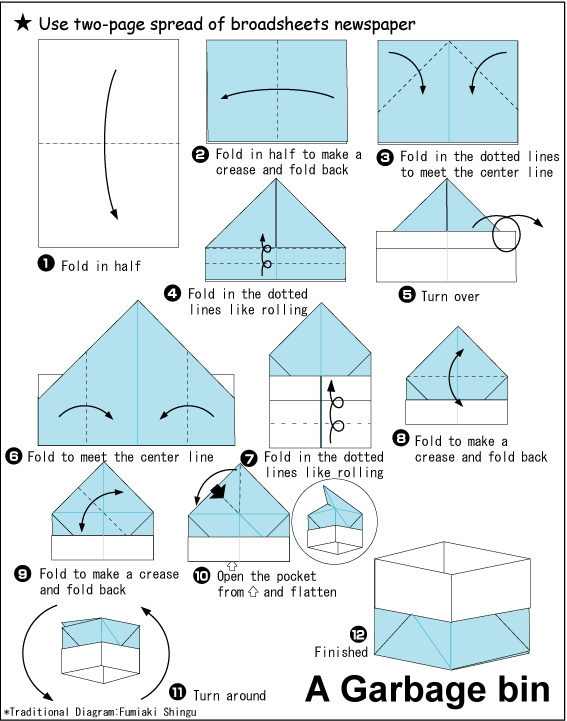 ★ Use two-page spread of broadsheets newspaper

❶ Fold in half

❷ Fold in half to make a crease and fold back

❸ Fold in the dotted lines to meet the center line

❹ Fold in the dotted lines like rolling

❺ Turn over

❻ Fold to meet the center line

❼ Fold in the dotted lines like rolling

❽ Fold to make a crease and fold back

❾ Fold to make a crease and fold back

❿ Open the pocket from ⇧ and flatten

⓫ Turn around

⓬ Finished

A Garbage bin

*Traditional Diagram:Fumiaki Shingu