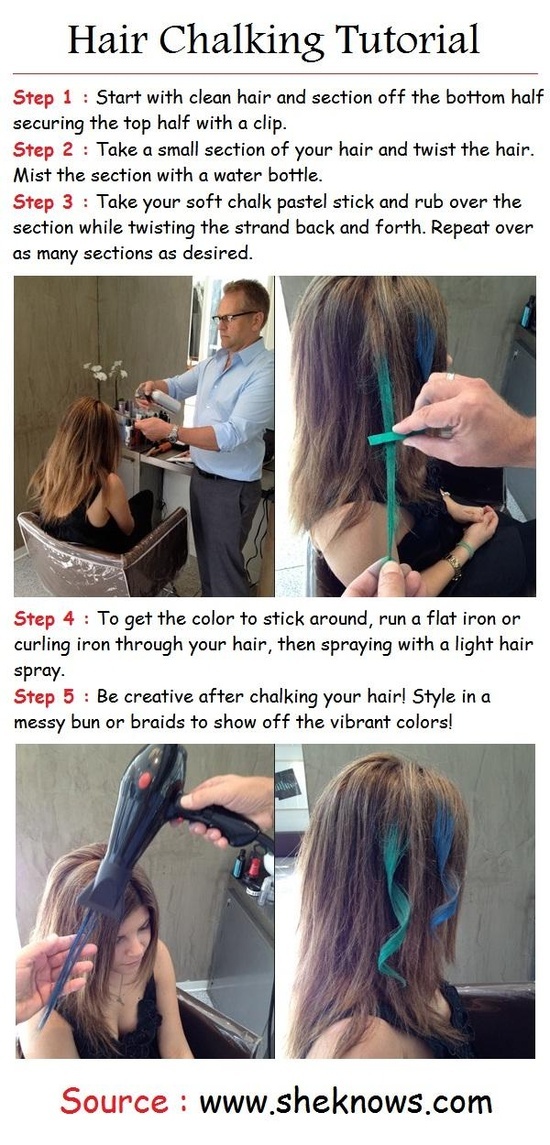 Hair Chalking Tutorial

Step 1 : Start with clean hair and section off the bottom half securing the top half with a clip.
Step 2 : Take a small section of your hair and twist the hair. Mist the section with a water bottle.
Step 3 : Take your soft chalk pastel stick and rub over the section while twisting the strand back and forth. Repeat over as many sections as desired.

Step 4 : To get the color to stick around, run a flat iron or curling iron through your hair, then spraying with a light hair spray.
Step 5 : Be creative after chalking your hair! Style in a messy bun or braids to show off the vibrant colors!

Source : www.sheknows.com