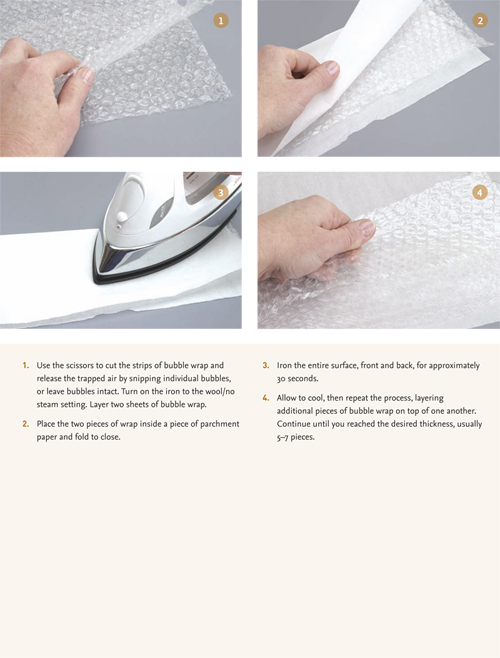 1

2

3

4

1. Use the scissors to cut the strips of bubble wrap and release the trapped air by snipping individual bubbles, or leave bubbles intact. Turn on the iron to the wool/no steam setting. Layer two sheets of bubble wrap.

2. Place the two pieces of wrap inside a piece of parchment paper and fold to close.

3. Iron the entire surface, front and back, for approximately 30 seconds.

4. Allow to cool, then repeat the process, layering additional pieces of bubble wrap on top of one another. Continue until you reached the desired thickness, usually 5–7 pieces.