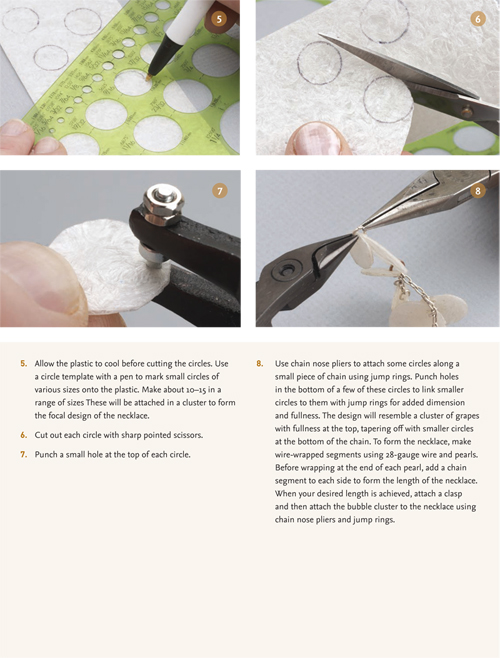 5

6

7

8

5. Allow the plastic to cool before cutting the circles. Use a circle template with a pen to mark small circles of various sizes onto the plastic. Make about 10–15 in a range of sizes These will be attached in a cluster to form the focal design of the necklace.

6. Cut out each circle with sharp pointed scissors.

7. Punch a small hole at the top of each circle.

8. Use chain nose pliers to attach some circles along a small piece of chain using jump rings. Punch holes in the bottom of a few of these circles to link smaller circles to them with jump rings for added dimension and fullness. The design will resemble a cluster of grapes with fullness at the top, tapering off with smaller circles at the bottom of the chain. To form the necklace, make wire-wrapped segments using 28-gauge wire and pearls. Before wrapping at the end of each pearl, add a chain segment to each side to form the length of the necklace. When your desired length is achieved, attach a clasp and then attach the bubble cluster to the necklace using chain nose pliers and jump rings.