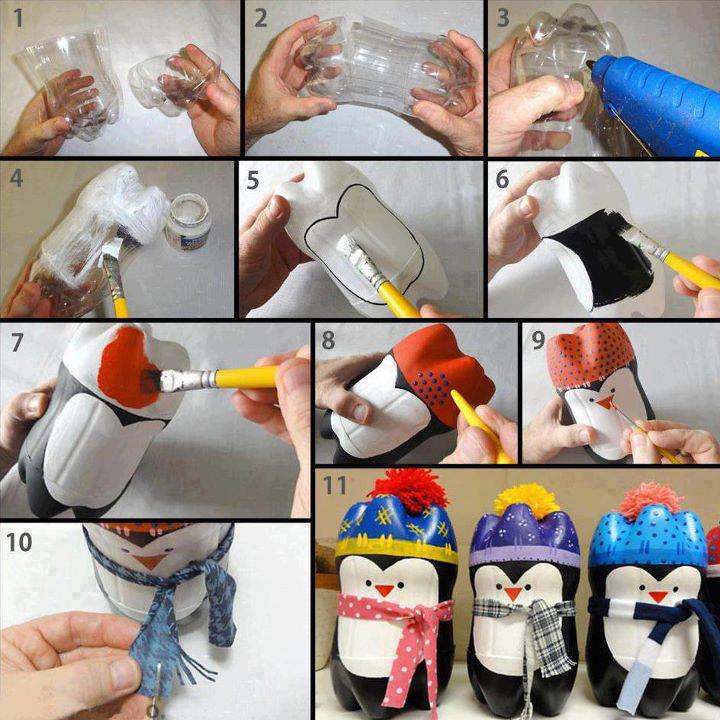 1
2
3
4
5
6
7
8
9
10
11