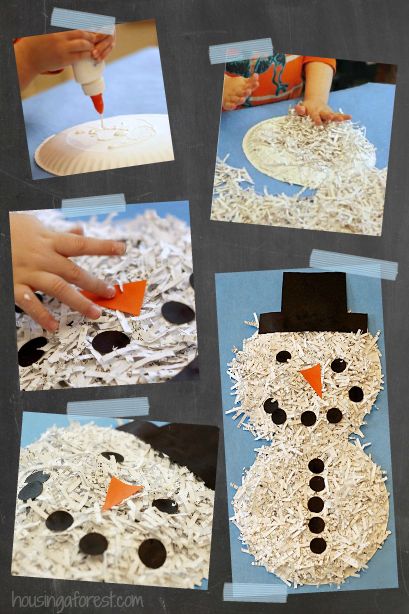 housingaforest.com