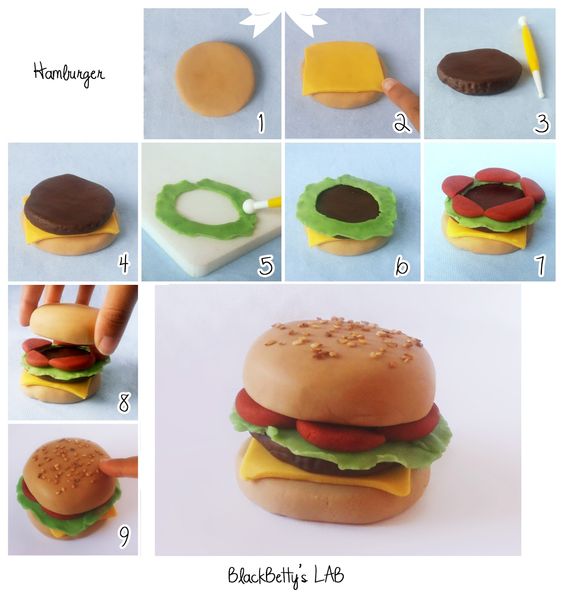 Hamburger

1

2

3

4

5

6

7

8

9

BlackBetty's LAB