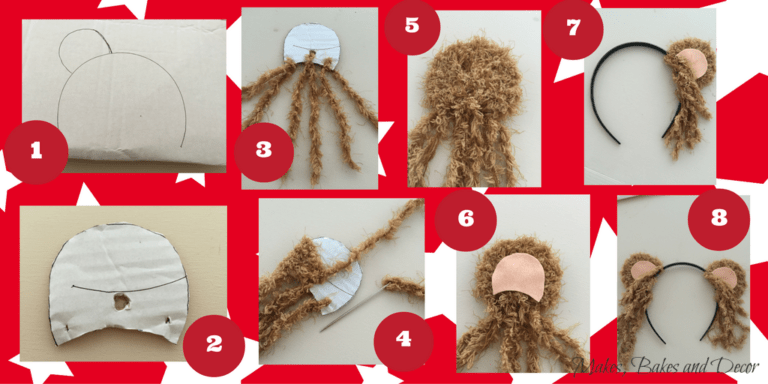 1
3
5
7
2
4
6
8
Makes, Bakes and Decor