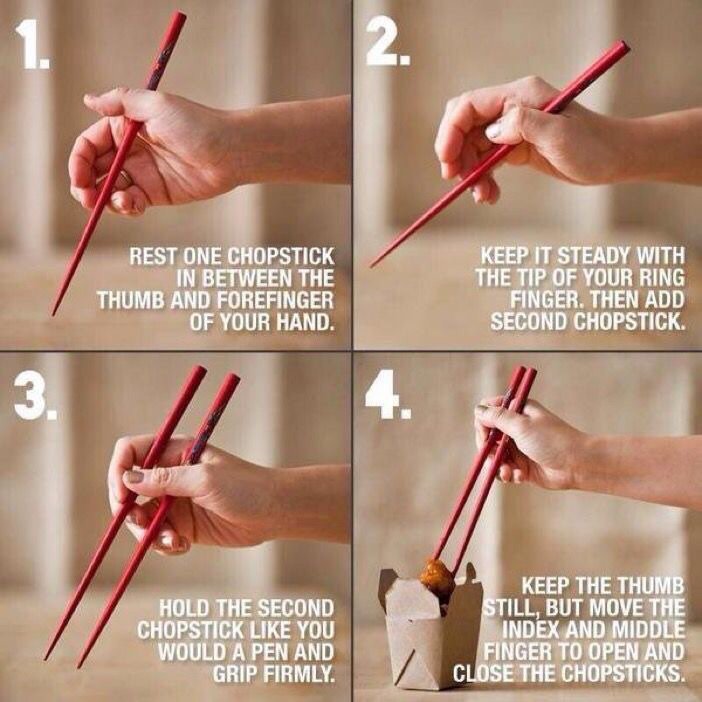 1.

REST ONE CHOPSTICK IN BETWEEN THE THUMB AND FOREFINGER OF YOUR HAND.

2.

KEEP IT STEADY WITH THE TIP OF YOUR RING FINGER. THEN ADD SECOND CHOPSTICK.

3.

HOLD THE SECOND CHOPSTICK LIKE YOU WOULD A PEN AND GRIP FIRMLY.

4.

KEEP THE THUMB STILL, BUT MOVE THE INDEX AND MIDDLE FINGER TO OPEN AND CLOSE THE CHOPSTICKS.