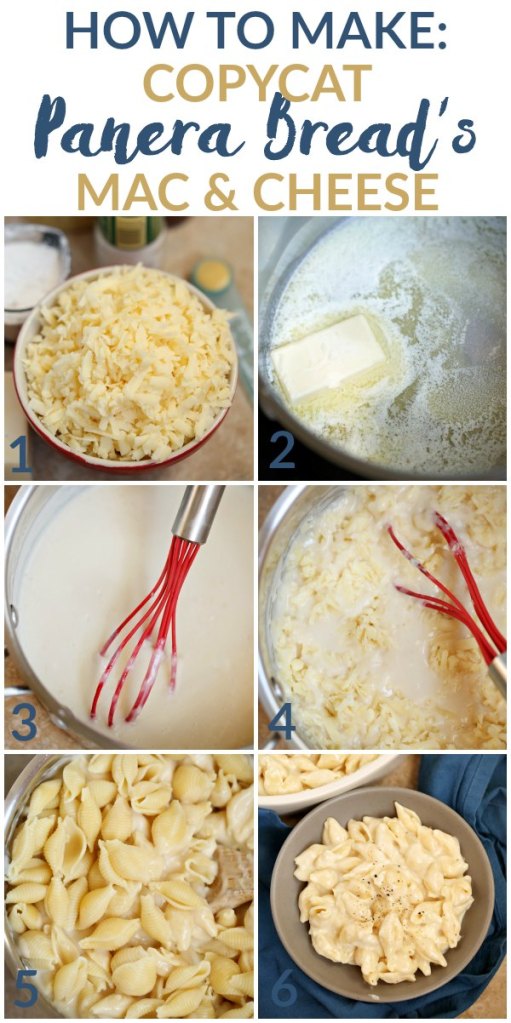 HOW TO MAKE:
COPYCAT
Panera Bread's
MAC & CHEESE

1
2
3
4
5
6