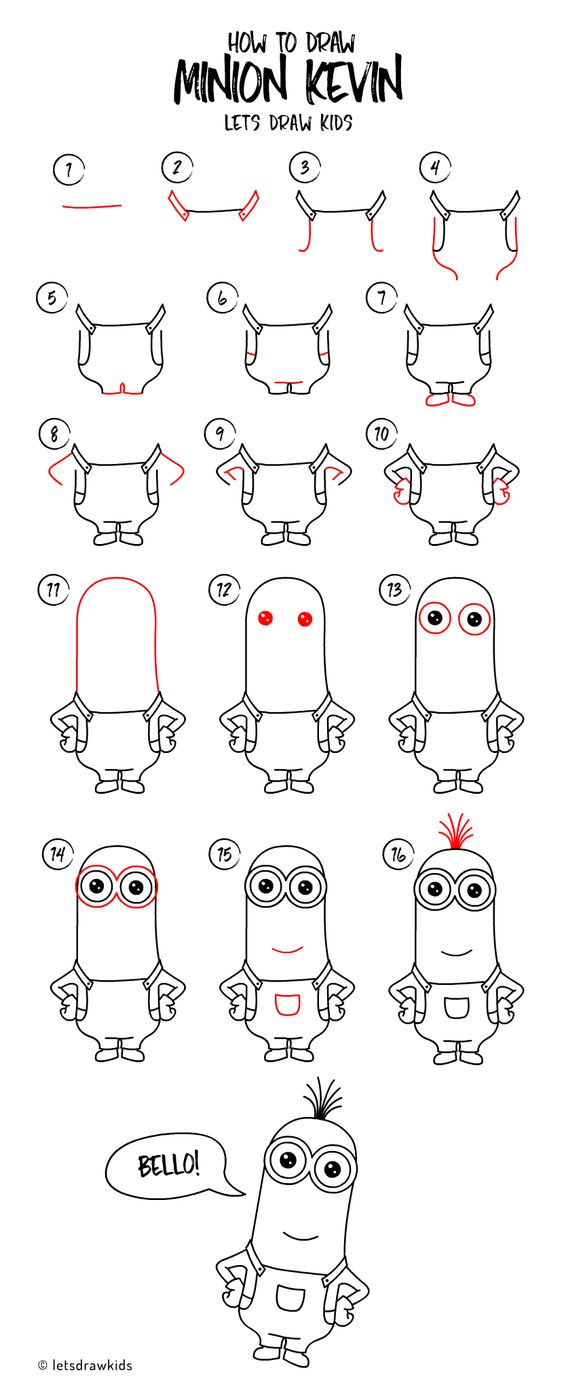 HOW TO DRAW
MINION KEVIN
LETS DRAW KIDS

1
2
3
4
5
6
7
8
9
10
11
12
13
14
15
16

BELLO!

© letsdrawkids