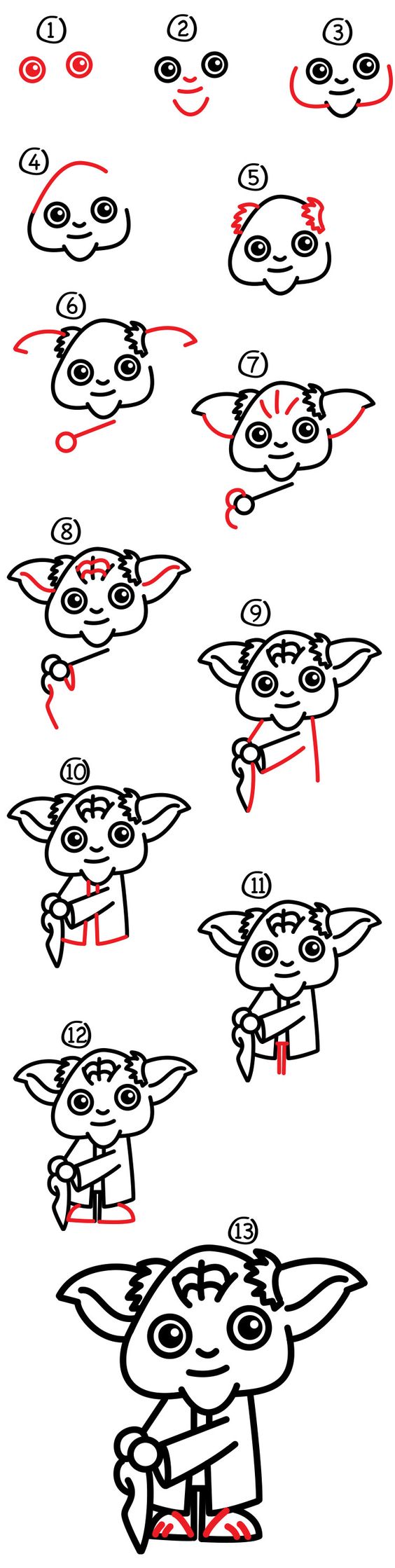 1
2
3
4
5
6
7
8
9
10
11
12
13