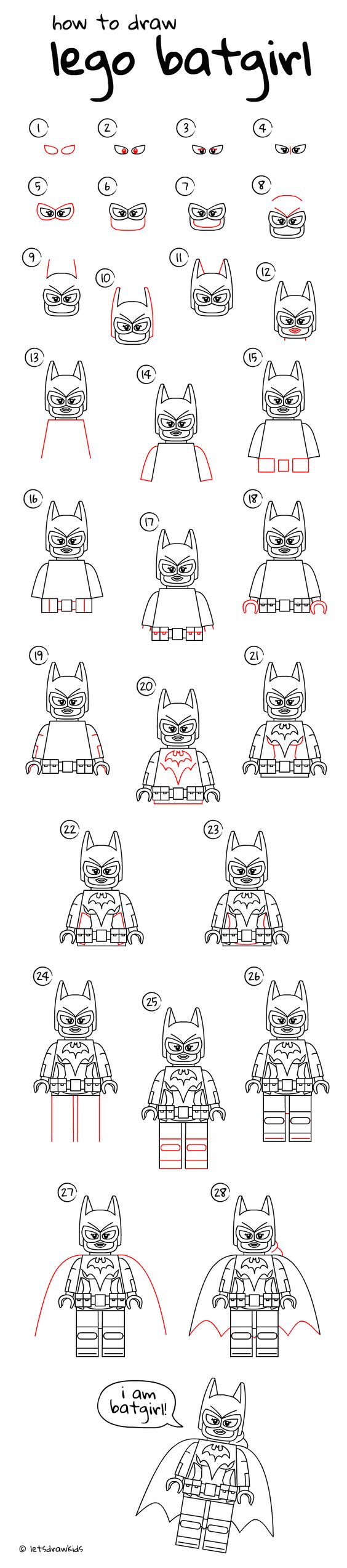 how to draw
lego batgirl

1 2 3 4
5 6 7 8
9 10 11 12
13 14 15
16 17 18
19 20 21
22 23
24 25 26
27 28

i am batgirl!

© letsdrawkids