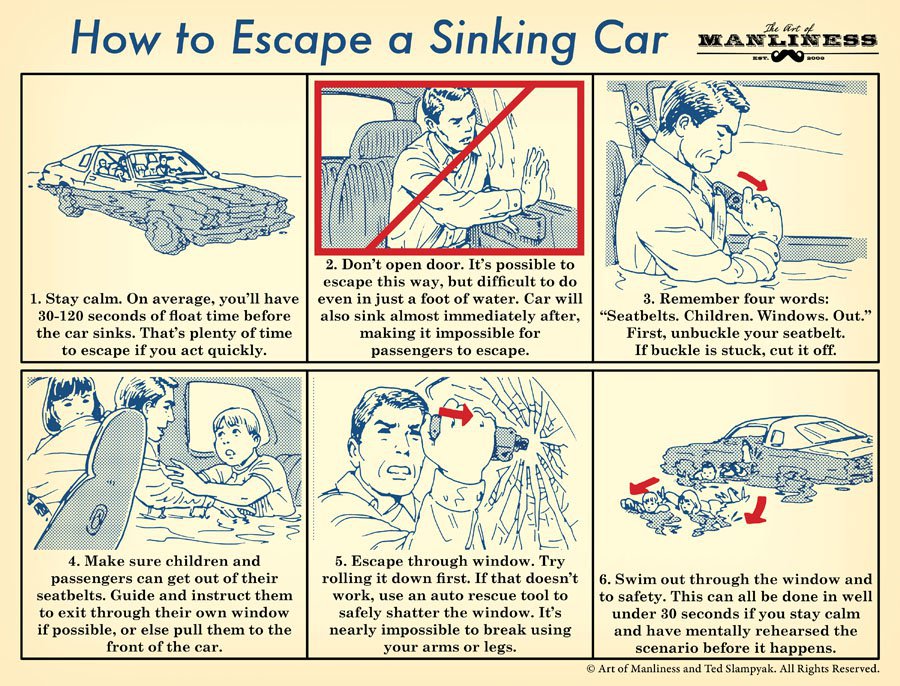 How to Escape a Sinking Car

The Art of MANLINESS EST. 2008

1. Stay calm. On average, you'll have 30-120 seconds of float time before the car sinks. That's plenty of time to escape if you act quickly.

2. Don't open door. It's possible to escape this way, but difficult to do even in just a foot of water. Car will also sink almost immediately after, making it impossible for passengers to escape.

3. Remember four words: "Seatbelts. Children. Windows. Out." First, unbuckle your seatbelt. If buckle is stuck, cut it off.

4. Make sure children and passengers can get out of their seatbelts. Guide and instruct them to exit through their own window if possible, or else pull them to the front of the car.

5. Escape through window. Try rolling it down first. If that doesn't work, use an auto rescue tool to safely shatter the window. It's nearly impossible to break using your arms or legs.

6. Swim out through the window and to safety. This can all be done in well under 30 seconds if you stay calm and have mentally rehearsed the scenario before it happens.

© Art of Manliness and Ted Slampyak. All Rights Reserved.