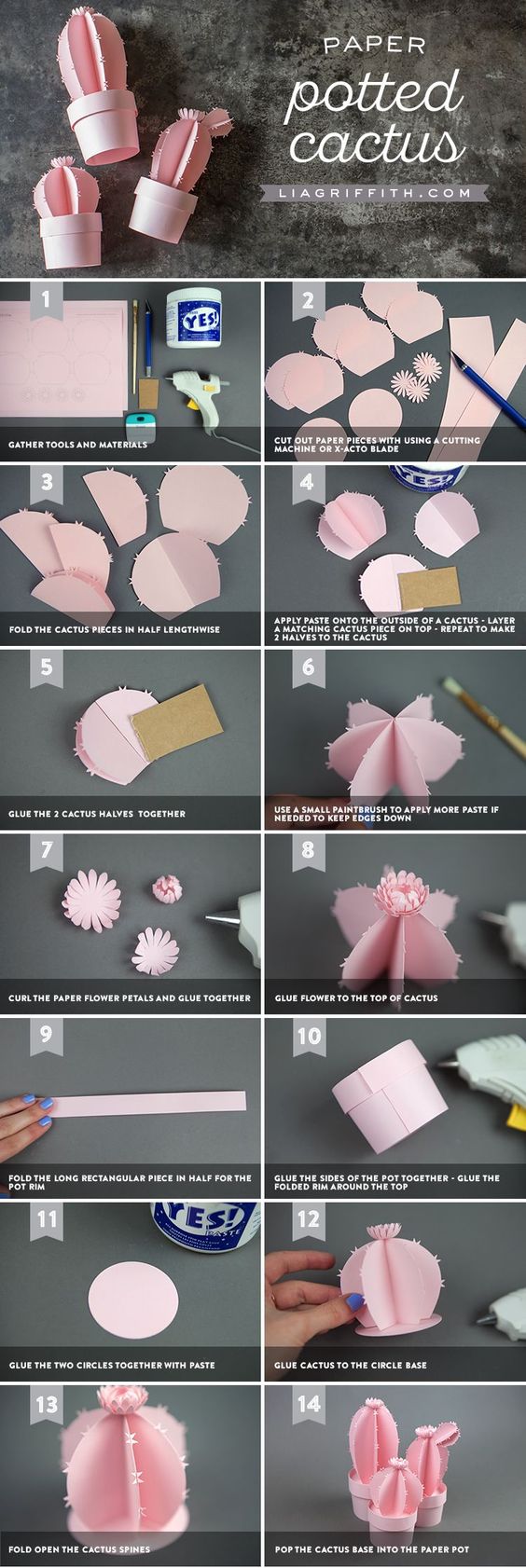 PAPER
potted
cactus
LIAGRIFFITH.COM

1
YES!
GATHER TOOLS AND MATERIALS

2
CUT OUT PAPER PIECES WITH USING A CUTTING MACHINE OR X-ACTO BLADE

3
FOLD THE CACTUS PIECES IN HALF LENGTHWISE

4
APPLY PASTE ONTO THE OUTSIDE OF A CACTUS - LAYER A MATCHING CACTUS PIECE ON TOP - REPEAT TO MAKE 2 HALVES TO THE CACTUS

5
GLUE THE 2 CACTUS HALVES TOGETHER

6
USE A SMALL PAINTBRUSH TO APPLY MORE PASTE IF NEEDED TO KEEP EDGES DOWN

7
CURL THE PAPER FLOWER PETALS AND GLUE TOGETHER

8
GLUE FLOWER TO THE TOP OF CACTUS

9
FOLD THE LONG RECTANGULAR PIECE IN HALF FOR THE POT RIM

10
GLUE THE SIDES OF THE POT TOGETHER - GLUE THE FOLDED RIM AROUND THE TOP

11
YES! PASTE
GLUE THE TWO CIRCLES TOGETHER WITH PASTE

12
GLUE CACTUS TO THE CIRCLE BASE

13
FOLD OPEN THE CACTUS SPINES

14
POP THE CACTUS BASE INTO THE PAPER POT